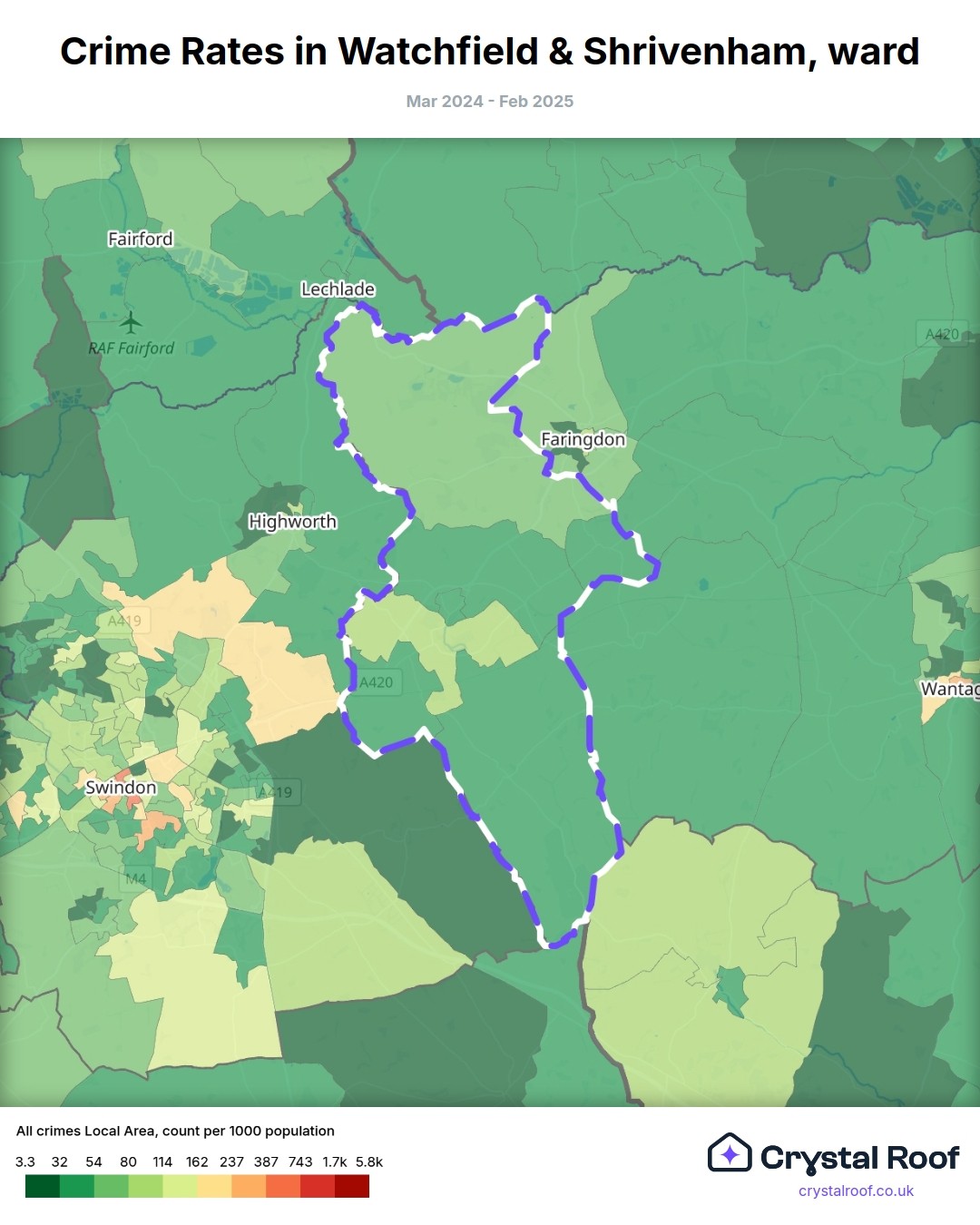 Crime Rates in Watchfield & Shrivenham, ward

Mar 2024 - Feb 2025

Fairford
Lechlade
RAF Fairford
A420
Faringdon
Highworth
A419
A420
Wantag
Swindon
A419
M4

All crimes Local Area, count per 1000 population

3.3 32 54 80 114 162 237 387 743 1.7k 5.8k

Crystal Roof
crystalroof.co.uk