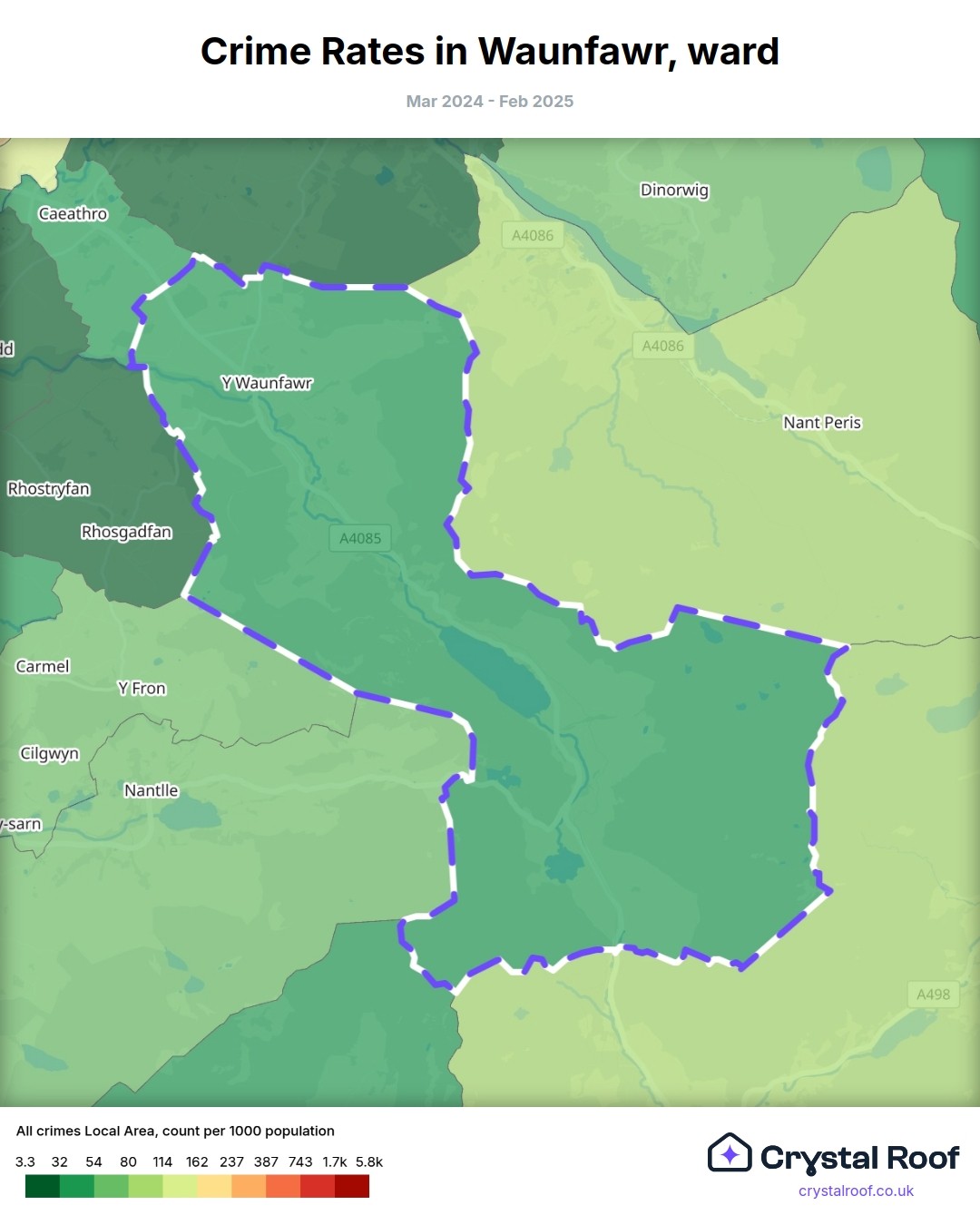 Crime Rates in Waunfawr, ward

Mar 2024 - Feb 2025

Caeathro
Dinorwig
A4086
A4086
ld
Y Waunfawr
Nant Peris
Rhostryfan
Rhosgadfan
A4085
Carmel
Y Fron
Cilgwyn
Nantlle
-sarn
A498

All crimes Local Area, count per 1000 population

3.3 32 54 80 114 162 237 387 743 1.7k 5.8k

Crystal Roof
crystalroof.co.uk