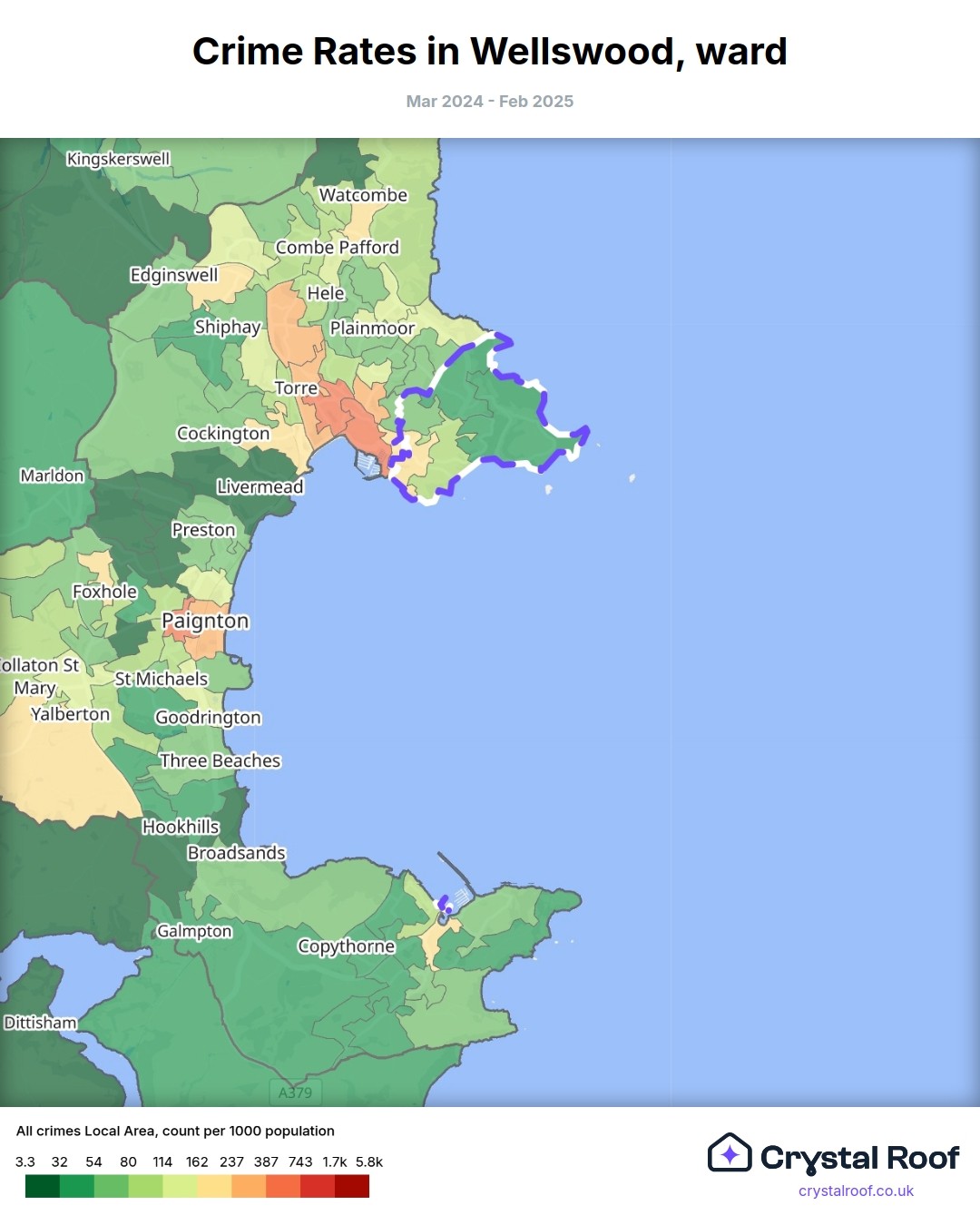 Crime Rates in Wellswood, ward

Mar 2024 - Feb 2025

Kingskerswell
Watcombe
Combe Pafford
Edginswell
Hele
Shiphay
Plainmoor
Torre
Cockington
Marldon
Livermead
Preston
Foxhole
Paignton
ollaton St Mary
St Michaels
Yalberton
Goodrington
Three Beaches
Hookhills
Broadsands
Galmpton
Copythorne
Dittisham
A379

All crimes Local Area, count per 1000 population

3.3 32 54 80 114 162 237 387 743 1.7k 5.8k

Crystal Roof
crystalroof.co.uk