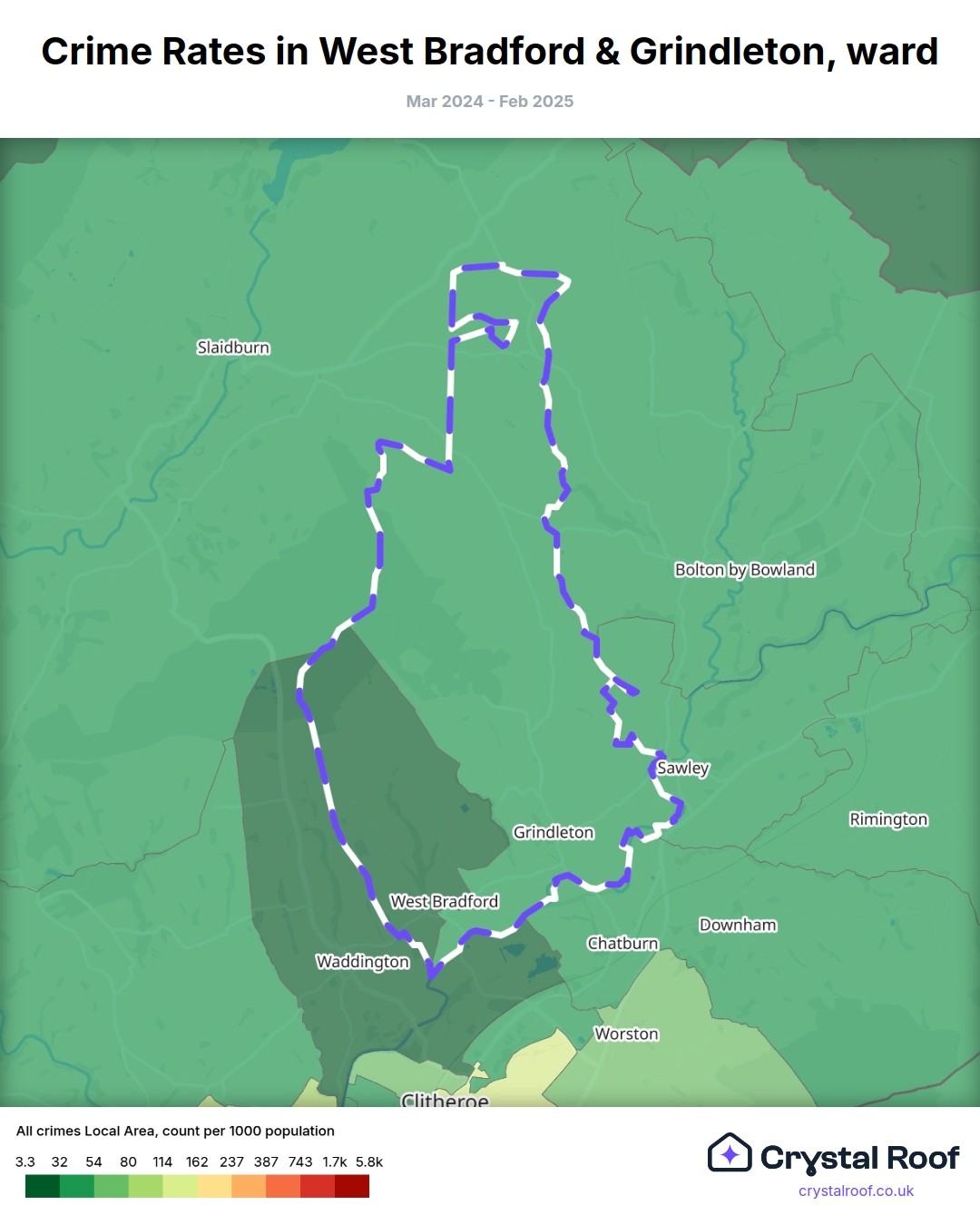 Crime Rates in West Bradford & Grindleton, ward

Mar 2024 - Feb 2025

Slaidburn

Bolton by Bowland

Sawley

Rimington

Grindleton

West Bradford

Downham

Chatburn

Waddington

Worston

Clitheroe

All crimes Local Area, count per 1000 population

3.3 32 54 80 114 162 237 387 743 1.7k 5.8k

Crystal Roof

crystalroof.co.uk