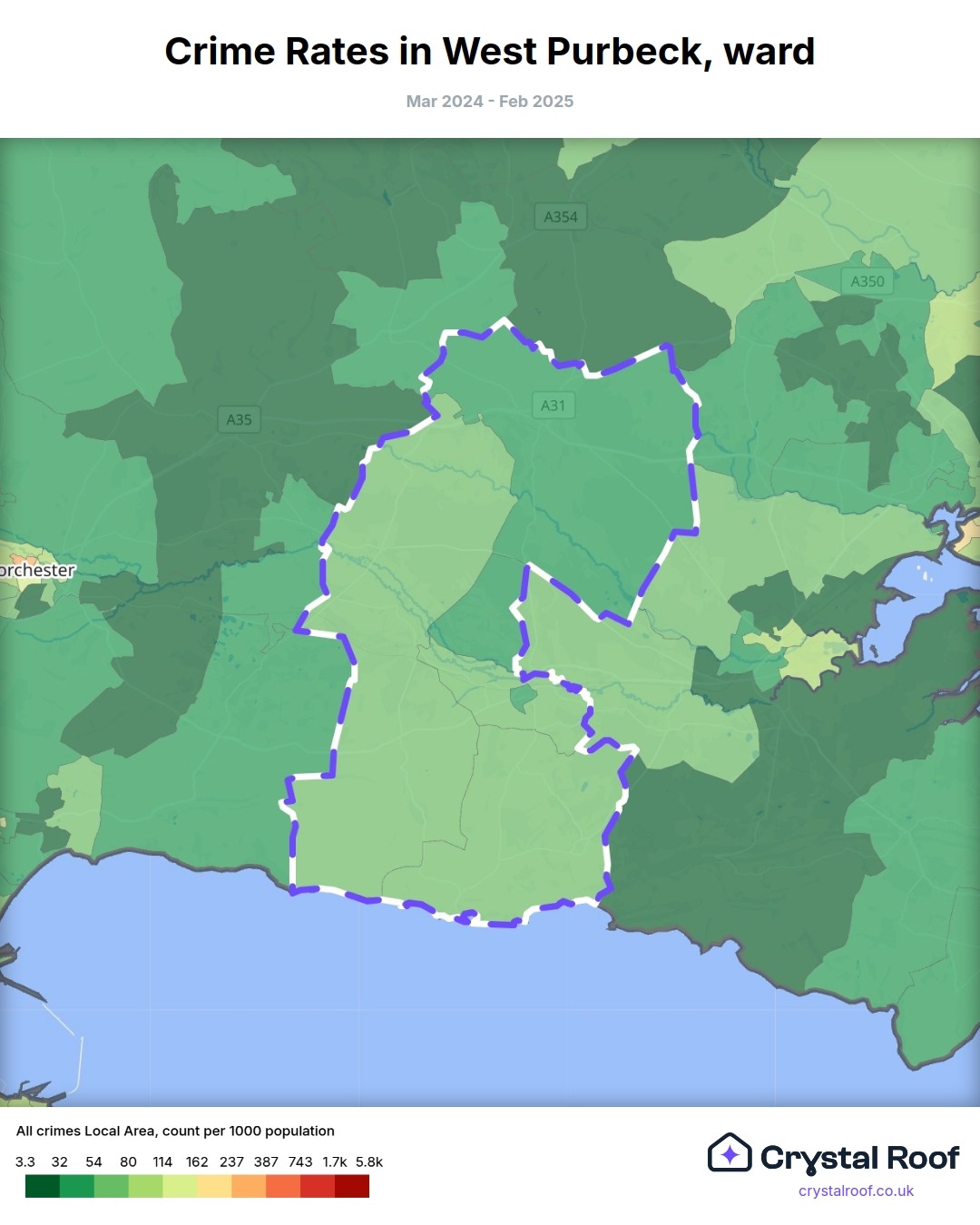 Crime Rates in West Purbeck, ward

Mar 2024 - Feb 2025

A354

A350

A31

A35

orchester

All crimes Local Area, count per 1000 population

3.3 32 54 80 114 162 237 387 743 1.7k 5.8k

Crystal Roof

crystalroof.co.uk