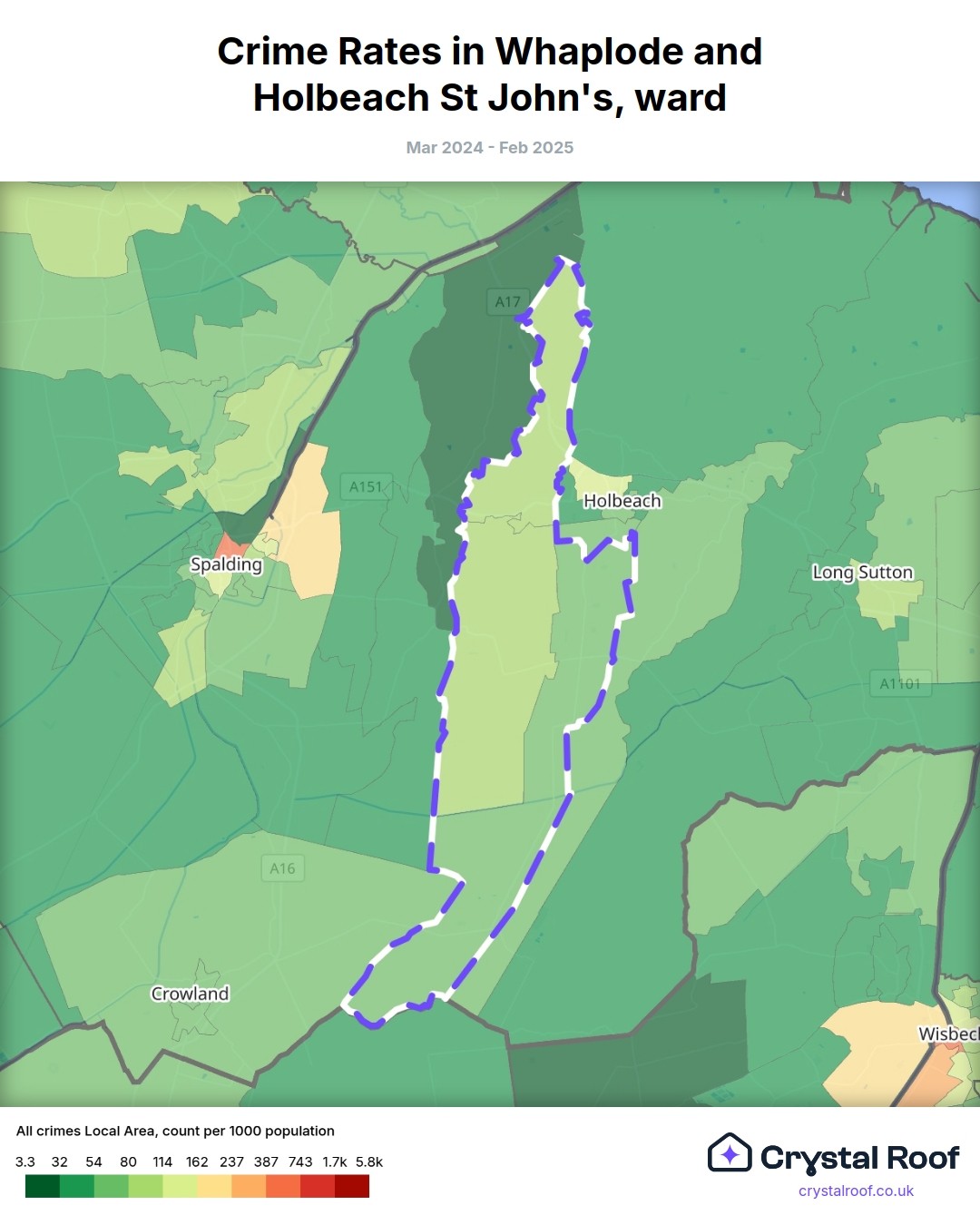 Crime Rates in Whaplode and Holbeach St John's, ward

Mar 2024 - Feb 2025

A17

A151

Holbeach

Spalding

Long Sutton

A1101

A16

Crowland

Wisbec

All crimes Local Area, count per 1000 population

3.3 32 54 80 114 162 237 387 743 1.7k 5.8k

Crystal Roof

crystalroof.co.uk