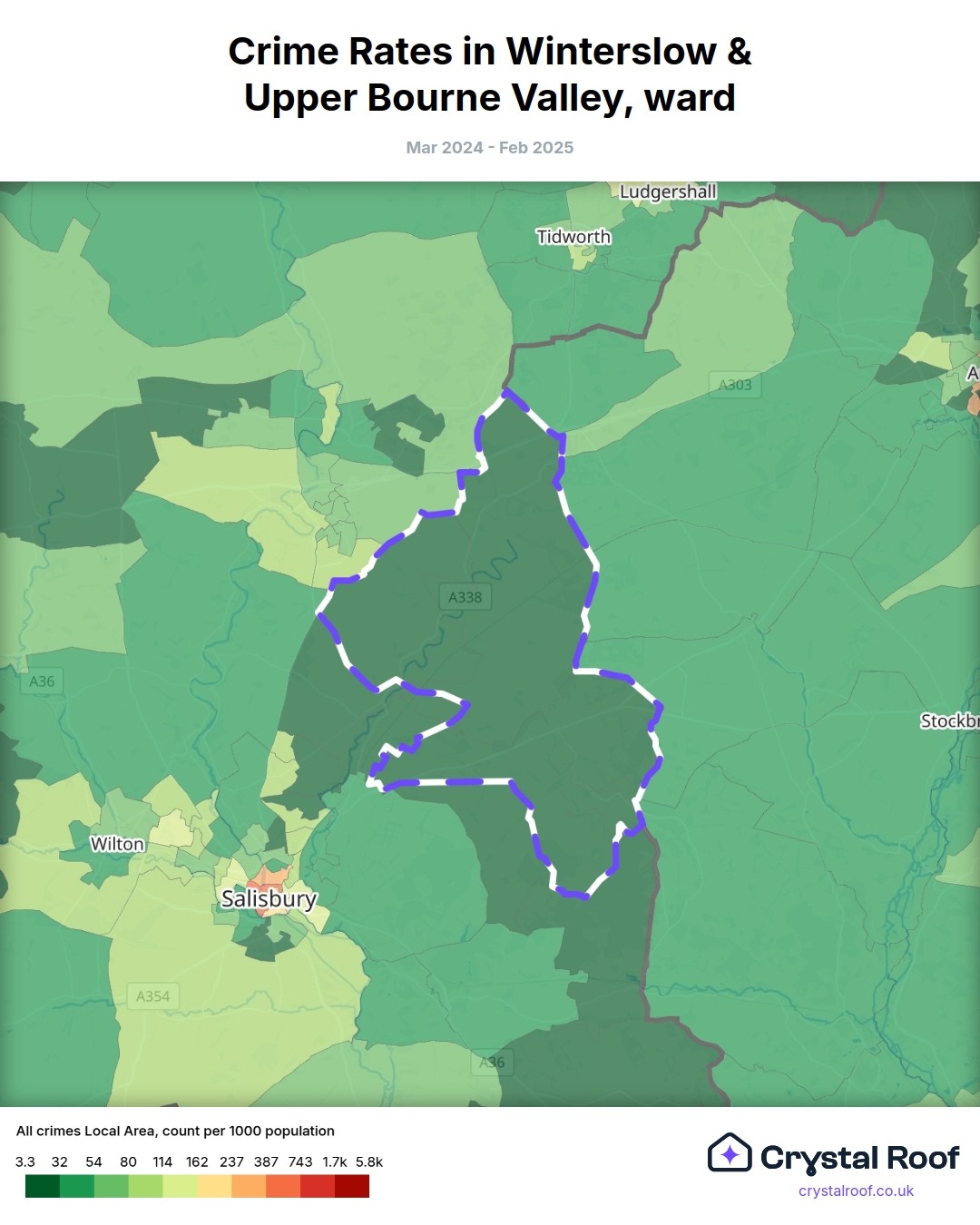 Crime Rates in Winterslow & Upper Bourne Valley, ward

Mar 2024 - Feb 2025

Ludgershall
Tidworth
A303
A
A338
A36
Stockbr
Wilton
Salisbury
A354
A36

All crimes Local Area, count per 1000 population

3.3 32 54 80 114 162 237 387 743 1.7k 5.8k

Crystal Roof
crystalroof.co.uk