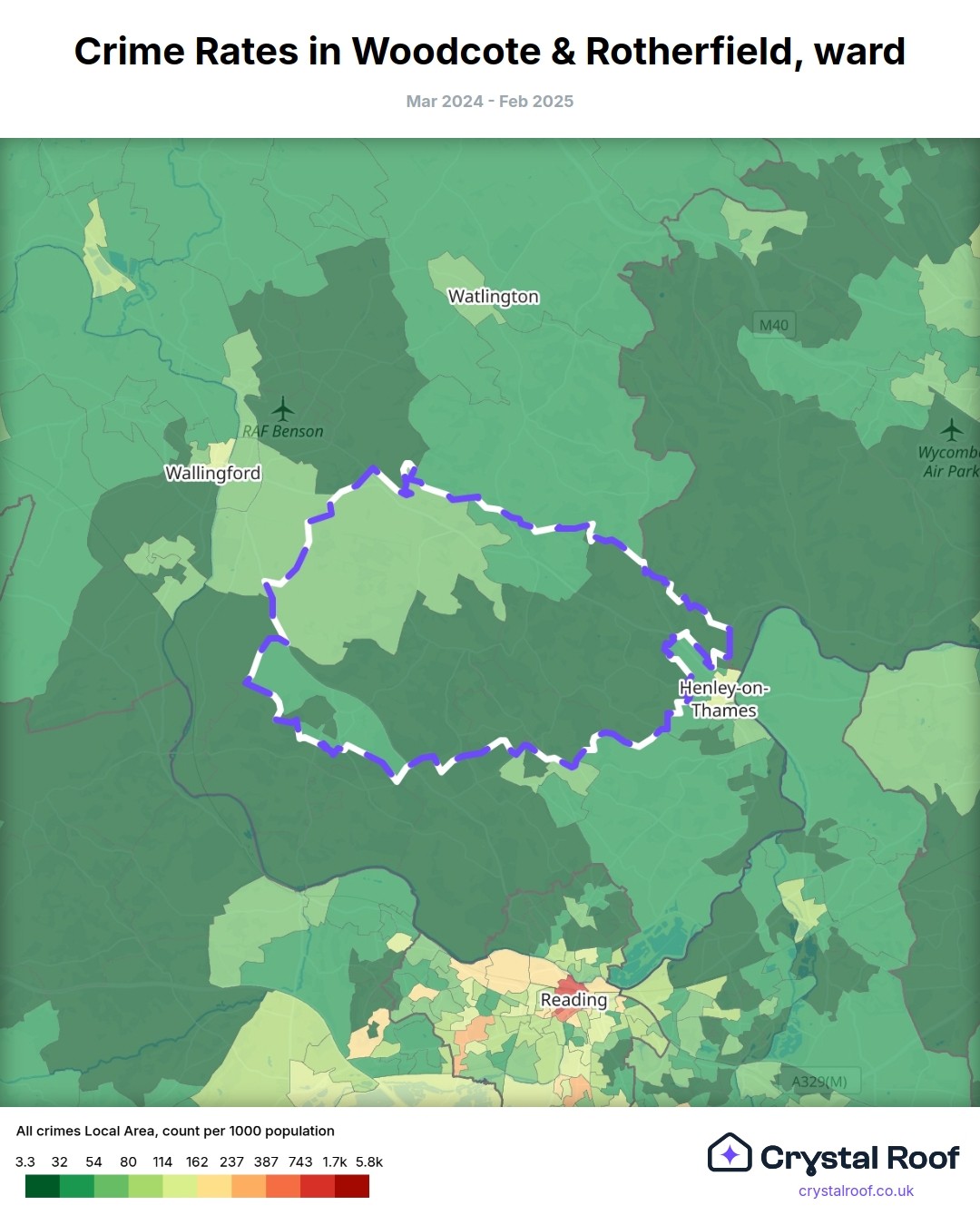 Crime Rates in Woodcote & Rotherfield, ward

Mar 2024 - Feb 2025

Watlington

M40

RAF Benson

Wallingford

Wycomb
Air Park

Henley-on-Thames

Reading

A329(M)

All crimes Local Area, count per 1000 population

3.3 32 54 80 114 162 237 387 743 1.7k 5.8k

Crystal Roof
crystalroof.co.uk