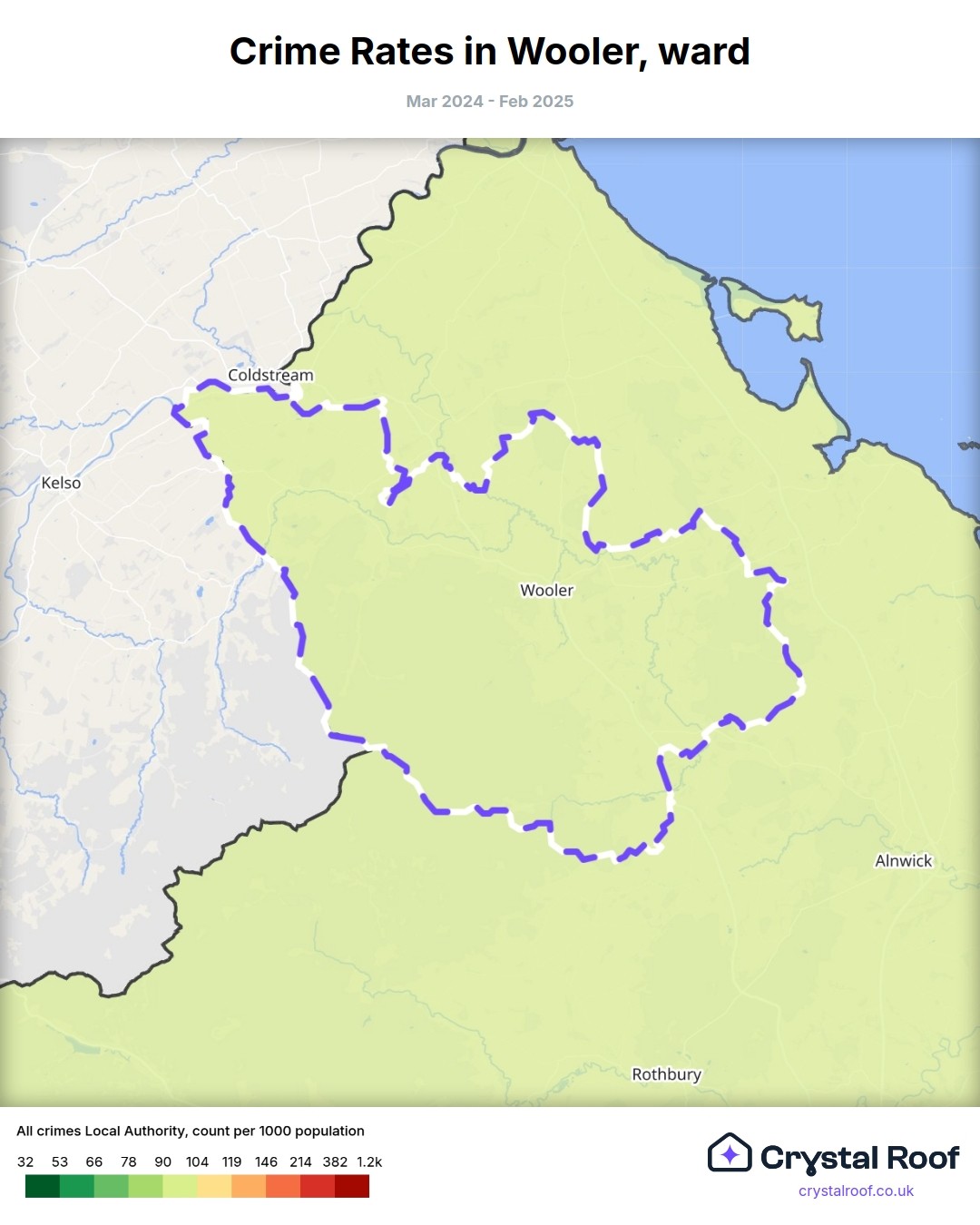 Crime Rates in Wooler, ward

Mar 2024 - Feb 2025

Coldstream

Kelso

Wooler

Alnwick

Rothbury

All crimes Local Authority, count per 1000 population

32 53 66 78 90 104 119 146 214 382 1.2k

Crystal Roof
crystalroof.co.uk