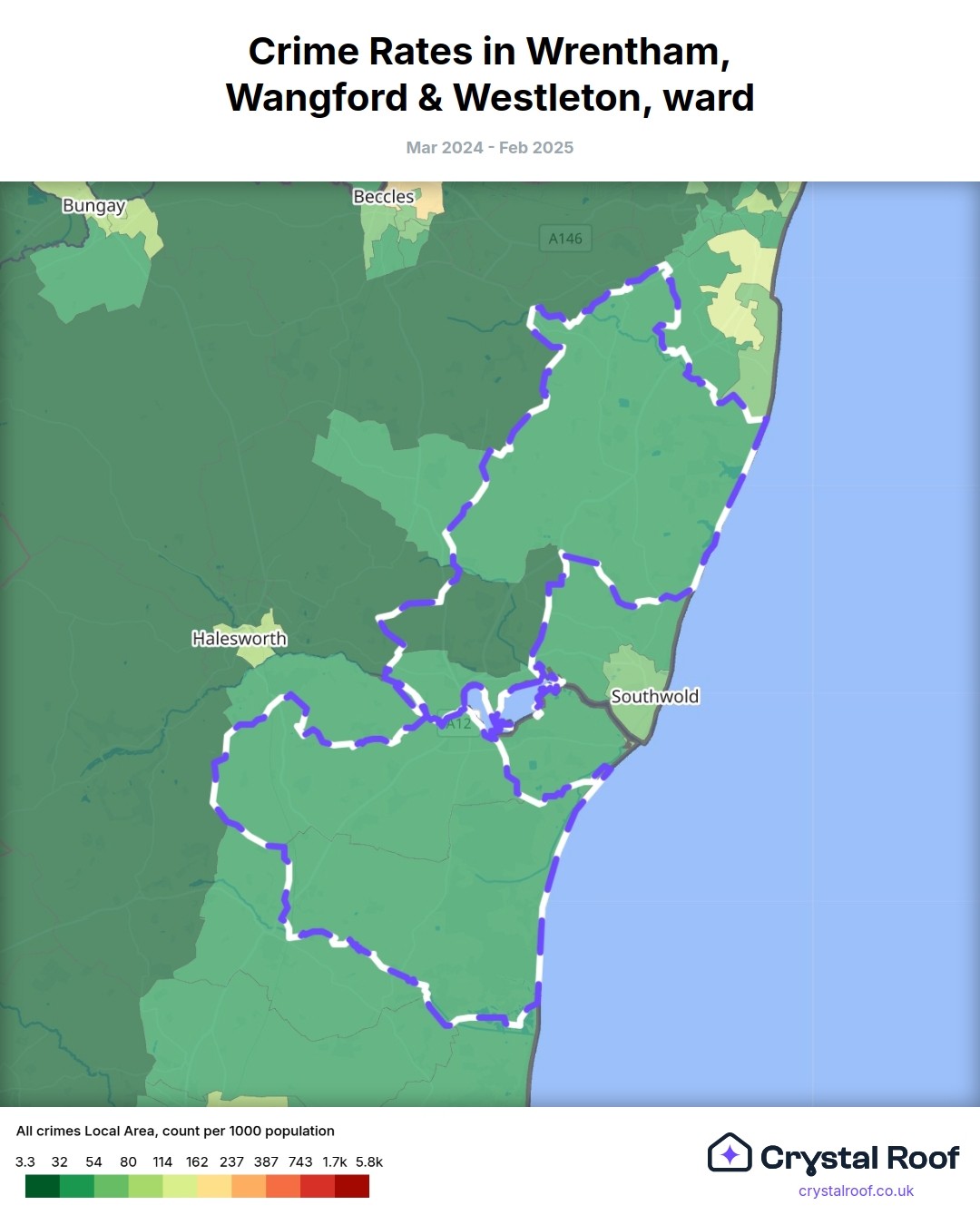 Crime Rates in Wrentham, Wangford & Westleton, ward

Mar 2024 - Feb 2025

Bungay
Beccles
A146
Halesworth
Southwold
A12

All crimes Local Area, count per 1000 population

3.3 32 54 80 114 162 237 387 743 1.7k 5.8k

Crystal Roof
crystalroof.co.uk