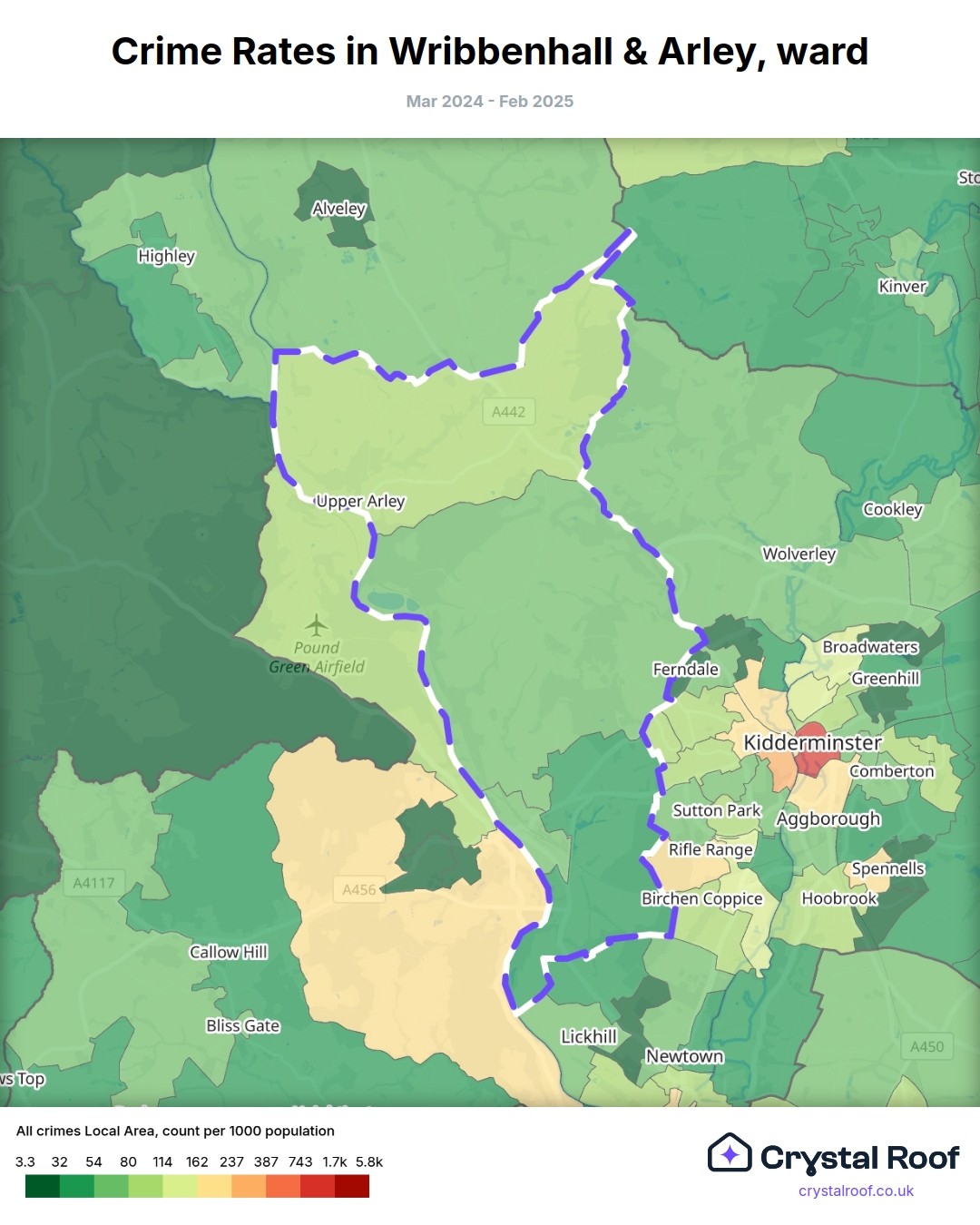 Crime Rates in Wribbenhall & Arley, ward

Mar 2024 - Feb 2025

Sto
Alveley
Highley
Kinver
A442
Upper Arley
Cookley
Wolverley
Pound Green Airfield
Broadwaters
Ferndale
Greenhill
Kidderminster
Comberton
Sutton Park
Aggborough
Rifle Range
Spennells
A4117
A456
Birchen Coppice
Hoobrook
Callow Hill
Bliss Gate
Lickhill
Newtown
A450
ws Top

All crimes Local Area, count per 1000 population

3.3 32 54 80 114 162 237 387 743 1.7k 5.8k

Crystal Roof
crystalroof.co.uk