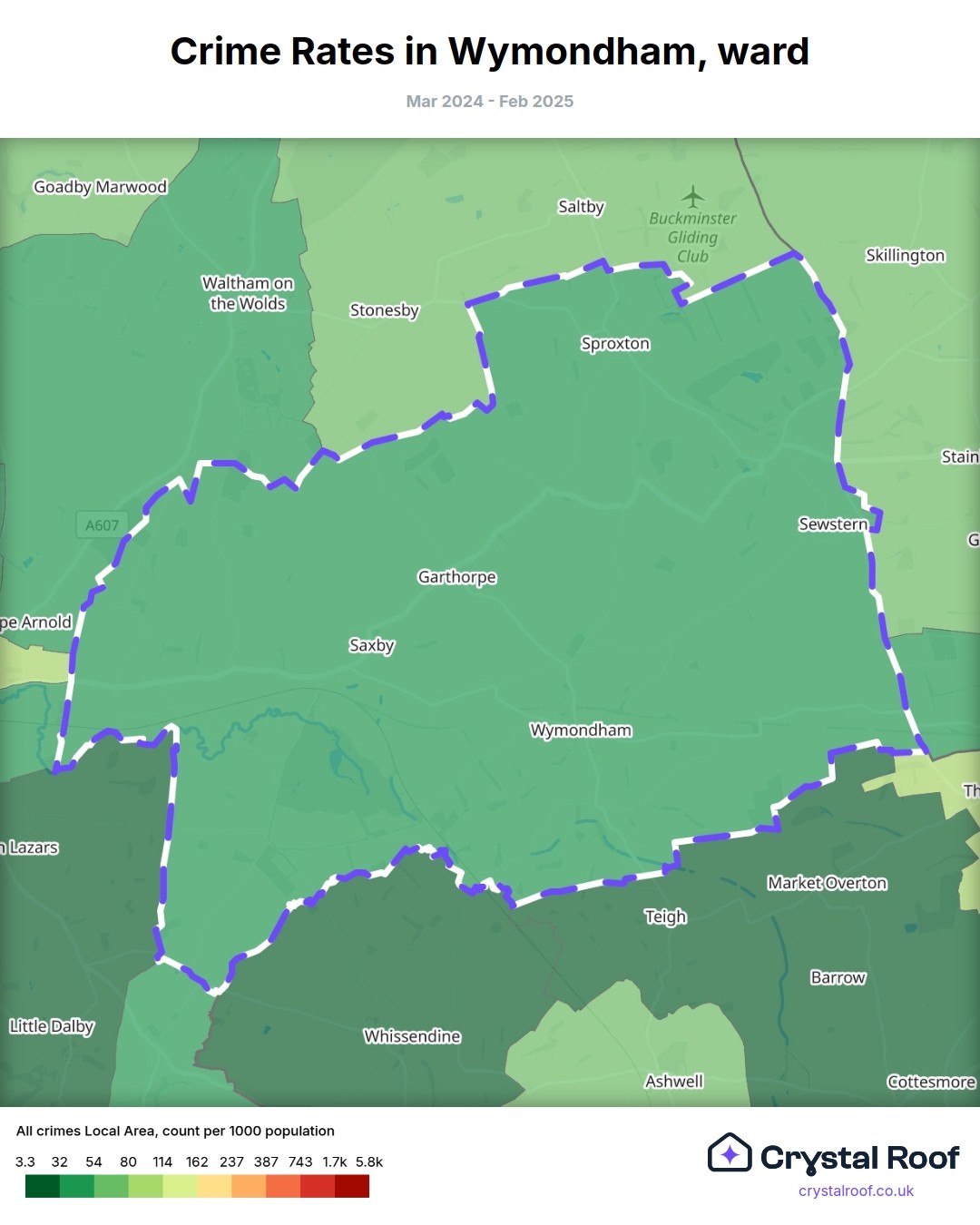 Crime Rates in Wymondham, ward

Mar 2024 - Feb 2025

Goadby Marwood
Saltby
Buckminster Gliding Club
Skillington
Waltham on the Wolds
Stonesby
Sproxton
Stain
A607
Sewstern
G
Garthorpe
pe Arnold
Saxby
Wymondham
Th
Lazars
Market Overton
Teigh
Barrow
Little Dalby
Whissendine
Ashwell
Cottesmore

All crimes Local Area, count per 1000 population

3.3 32 54 80 114 162 237 387 743 1.7k 5.8k

Crystal Roof
crystalroof.co.uk