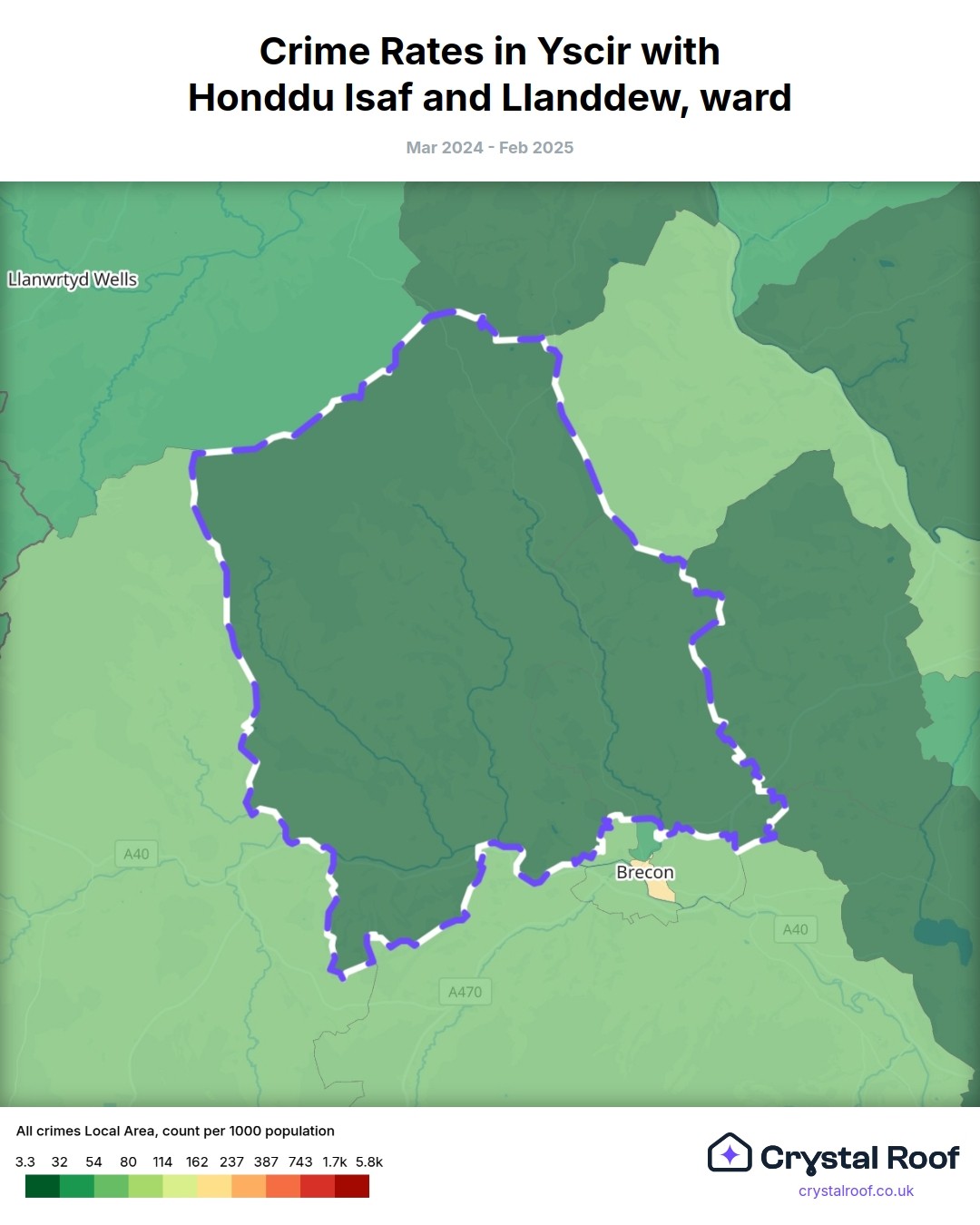 Crime Rates in Yscir with Honddu Isaf and Llanddew, ward

Mar 2024 - Feb 2025

Llanwrtyd Wells

A40

Brecon

A40

A470

All crimes Local Area, count per 1000 population

3.3 32 54 80 114 162 237 387 743 1.7k 5.8k

Crystal Roof

crystalroof.co.uk