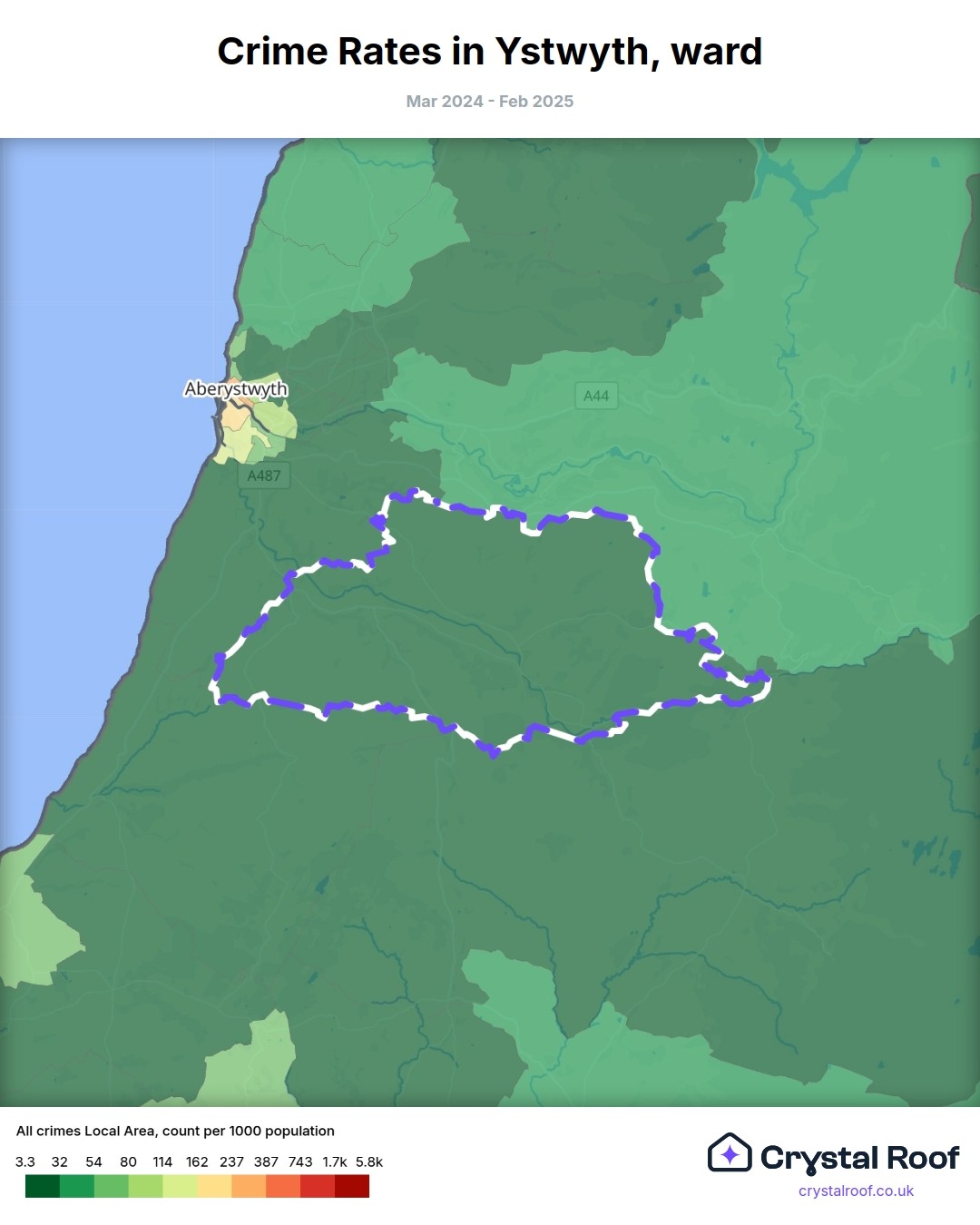 Crime Rates in Ystwyth, ward

Mar 2024 - Feb 2025

Aberystwyth

A44

A487

All crimes Local Area, count per 1000 population

3.3 32 54 80 114 162 237 387 743 1.7k 5.8k

Crystal Roof

crystalroof.co.uk